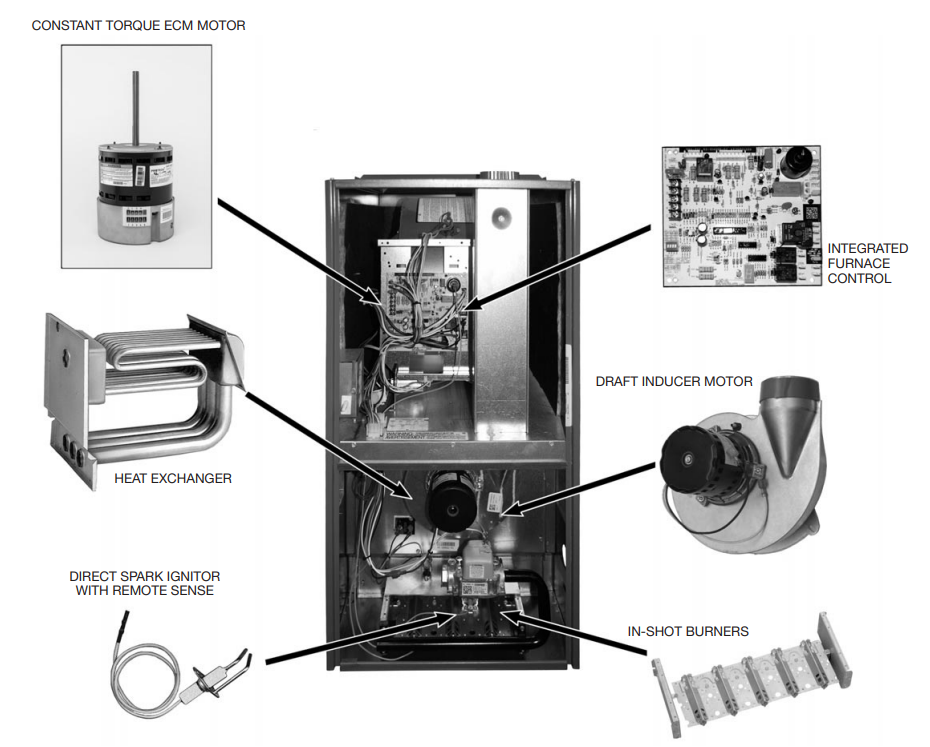 CONSTANT TORQUE ECM MOTOR

INTEGRATED FURNACE CONTROL

DRAFT INDUCER MOTOR

HEAT EXCHANGER

DIRECT SPARK IGNITOR WITH REMOTE SENSE

IN-SHOT BURNERS