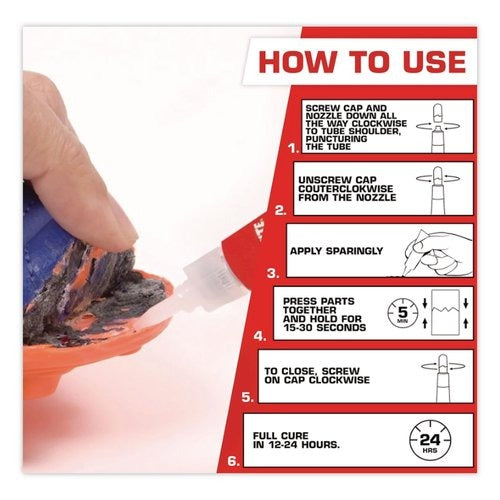 HOW TO USE

1. SCREW CAP AND NOZZLE DOWN ALL THE WAY CLOCKWISE TO TUBE SHOULDER, PUNCTURING THE TUBE

2. UNSCREW CAP COUTERCLOKWISE FROM THE NOZZLE

3. APPLY SPARINGLY

4. PRESS PARTS TOGETHER AND HOLD FOR 15-30 SECONDS

5 MIN

5. TO CLOSE, SCREW ON CAP CLOCKWISE

6. FULL CURE IN 12-24 HOURS.

24 HRS