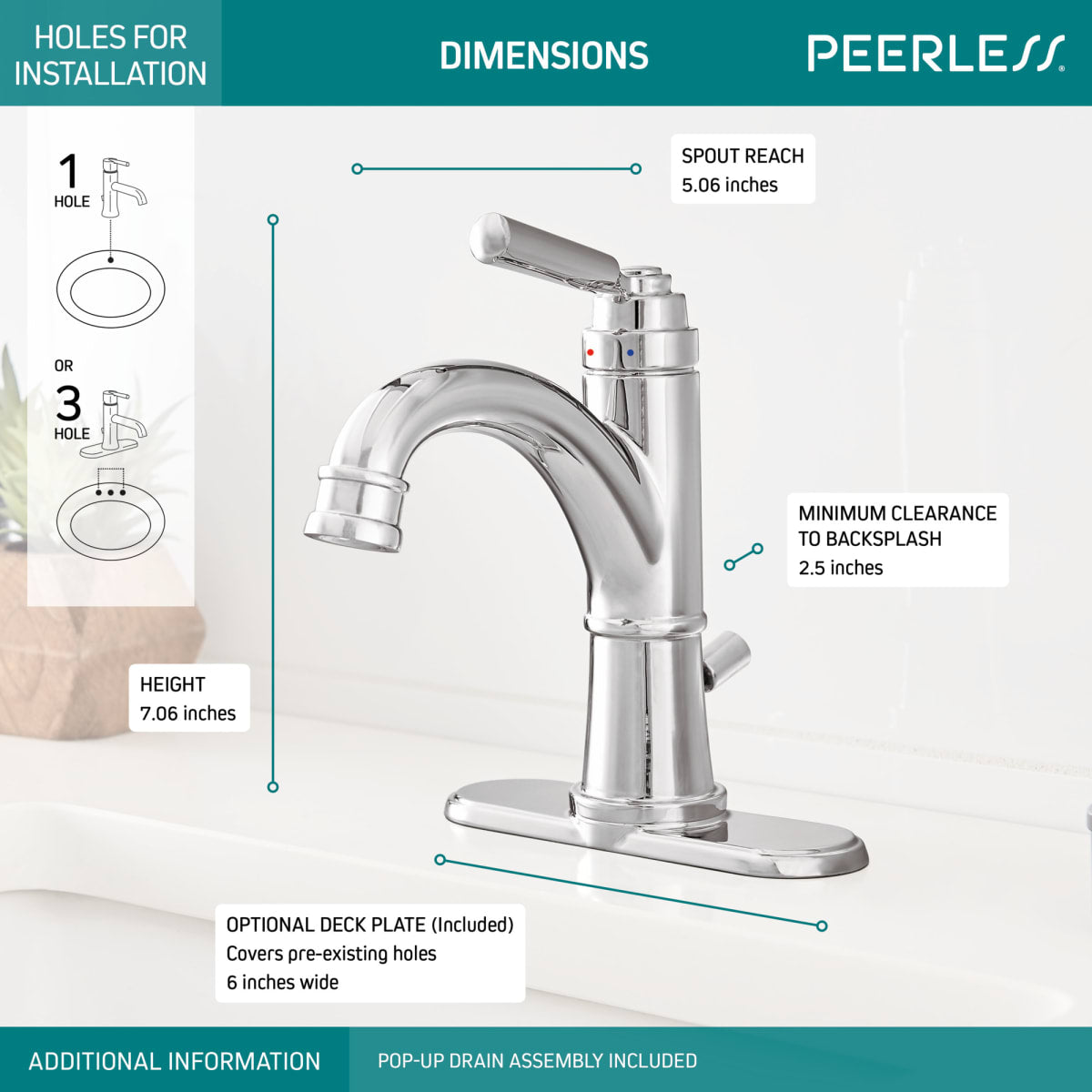 HOLES FOR INSTALLATION

DIMENSIONS

PEERLESS®

1
HOLE

OR

3
HOLE

SPOUT REACH
5.06 inches

MINIMUM CLEARANCE TO BACKSPLASH
2.5 inches

HEIGHT
7.06 inches

OPTIONAL DECK PLATE (Included)
Covers pre-existing holes
6 inches wide

ADDITIONAL INFORMATION

POP-UP DRAIN ASSEMBLY INCLUDED