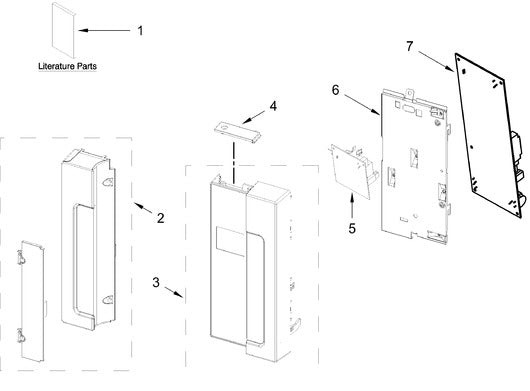 1
Literature Parts
7
6
4
2
5
3