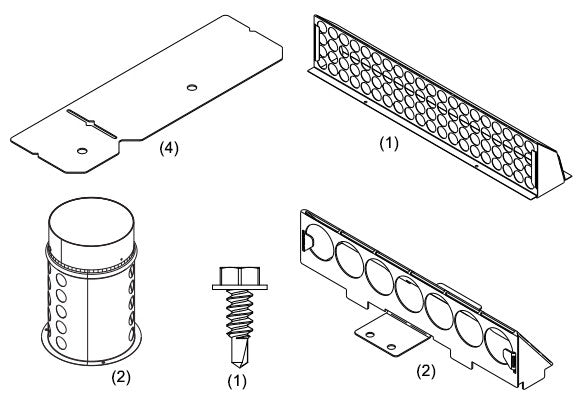 (4)

(1)

(2)

(1)

(2)