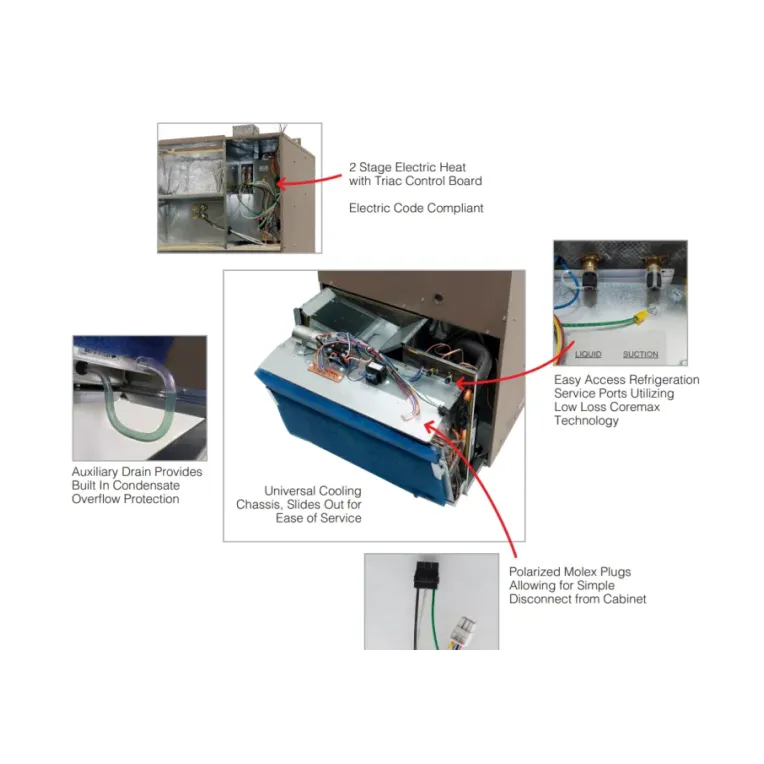 2 Stage Electric Heat with Triac Control Board

Electric Code Compliant

LIQUID SUCTION

Easy Access Refrigeration Service Ports Utilizing Low Loss Coremax Technology

Auxiliary Drain Provides Built In Condensate Overflow Protection

Universal Cooling Chassis, Slides Out for Ease of Service

Polarized Molex Plugs Allowing for Simple Disconnect from Cabinet