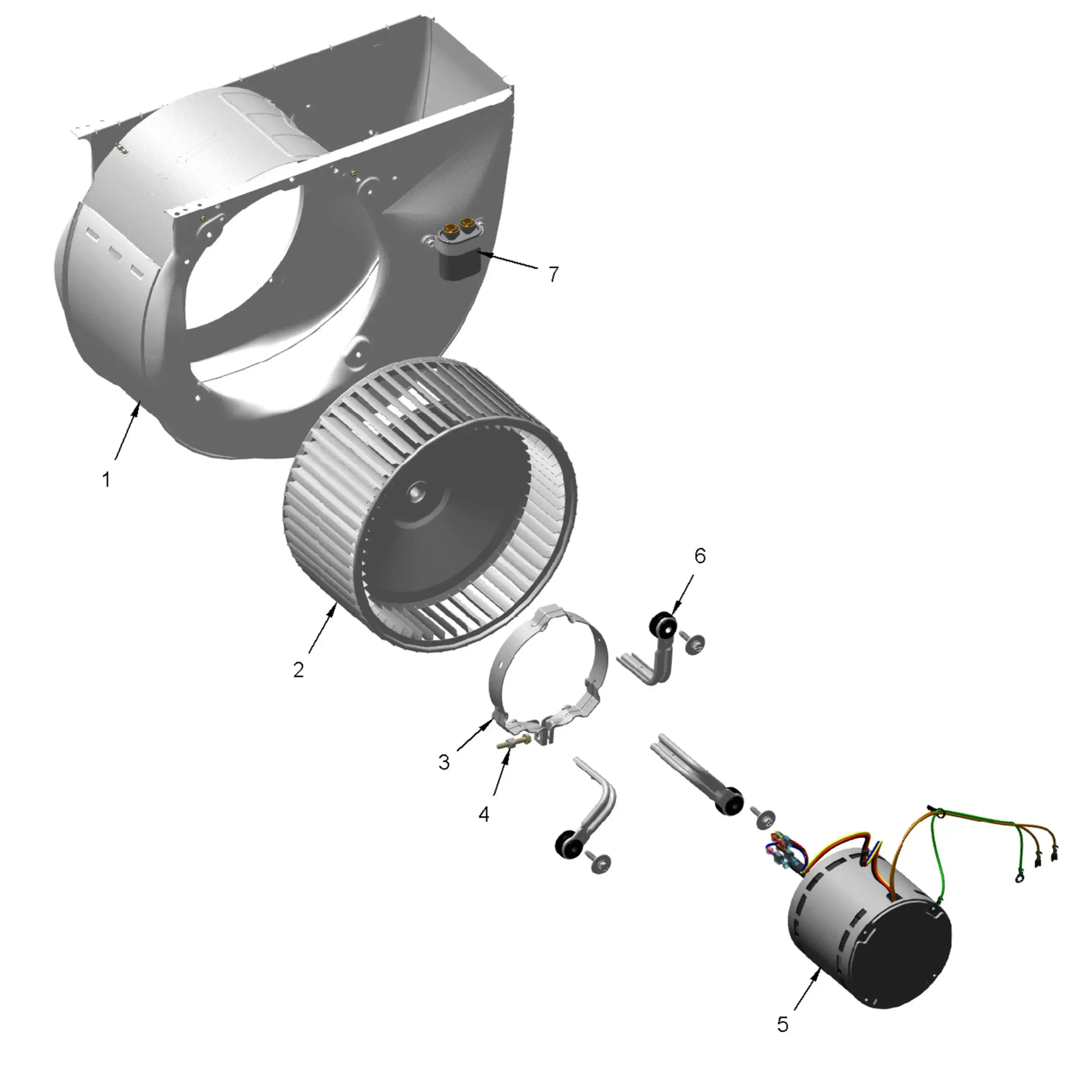 7

1

6

2

3

4

5