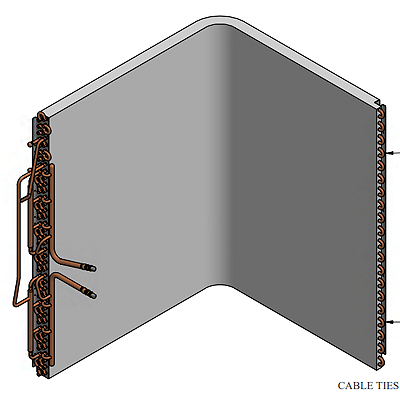 CABLE TIES