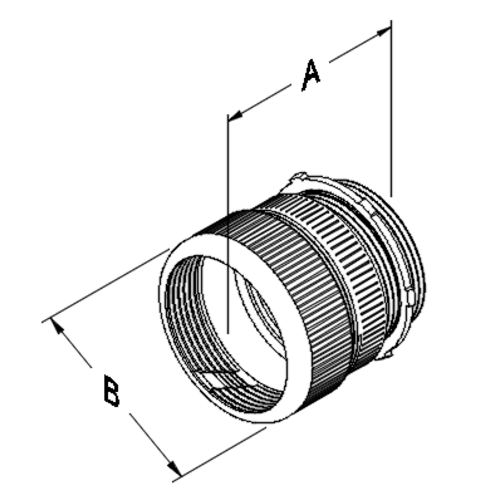 A
B