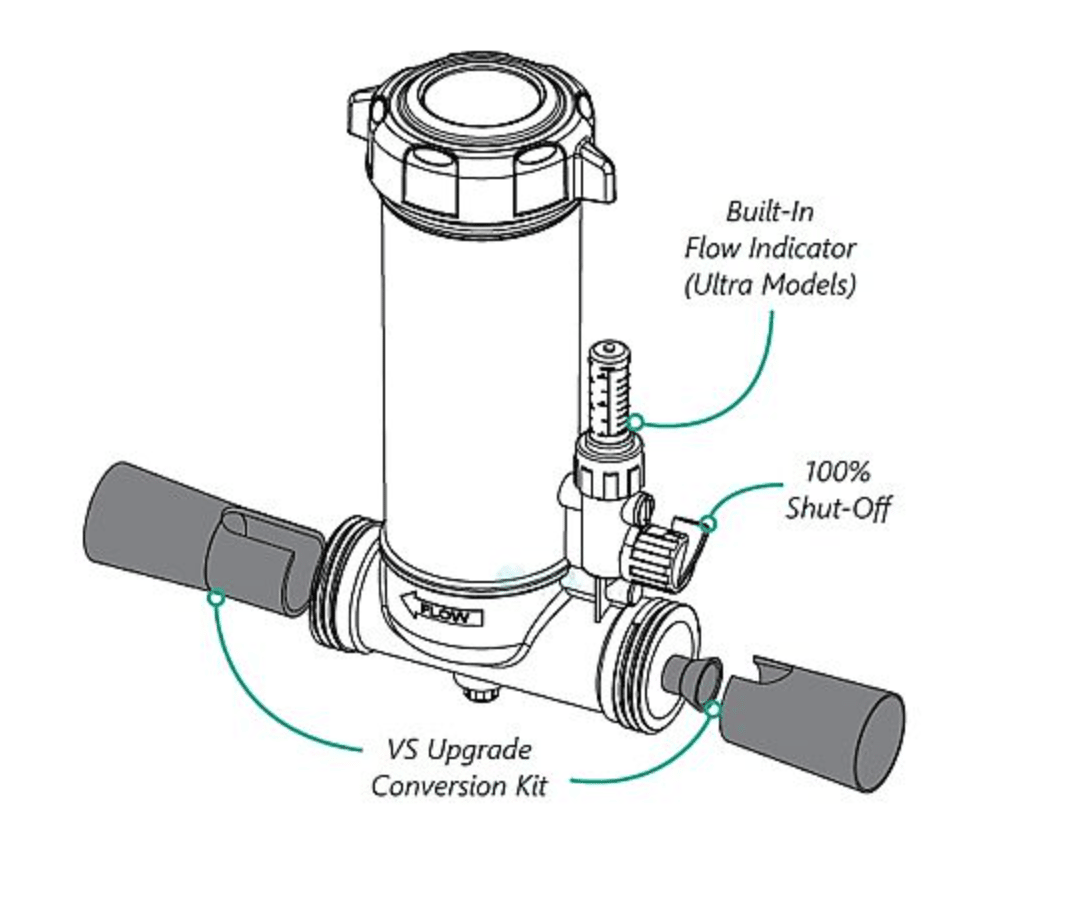 Built-In
Flow Indicator
(Ultra Models)

100%
Shut-Off

FLOW

VS Upgrade
Conversion Kit