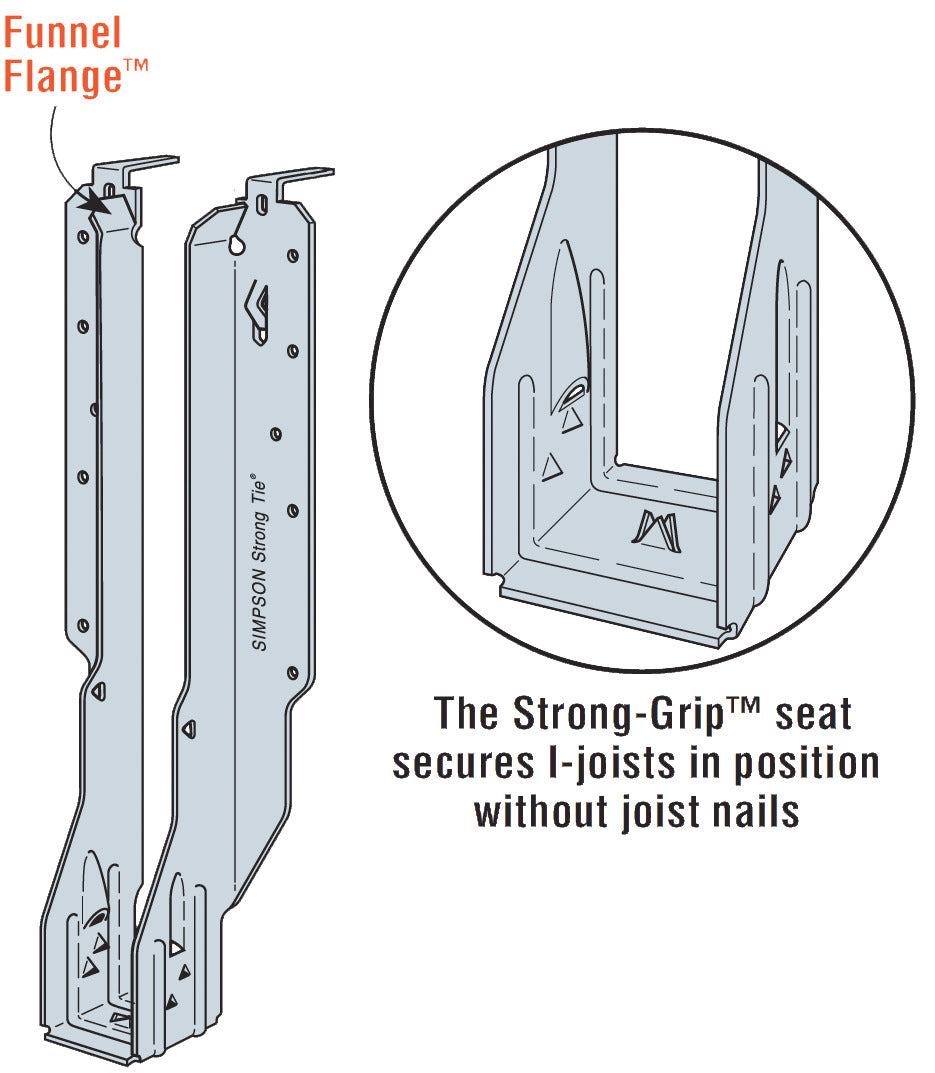 Funnel Flange™

SIMPSON Strong Tie®

The Strong-Grip™ seat secures I-joists in position without joist nails