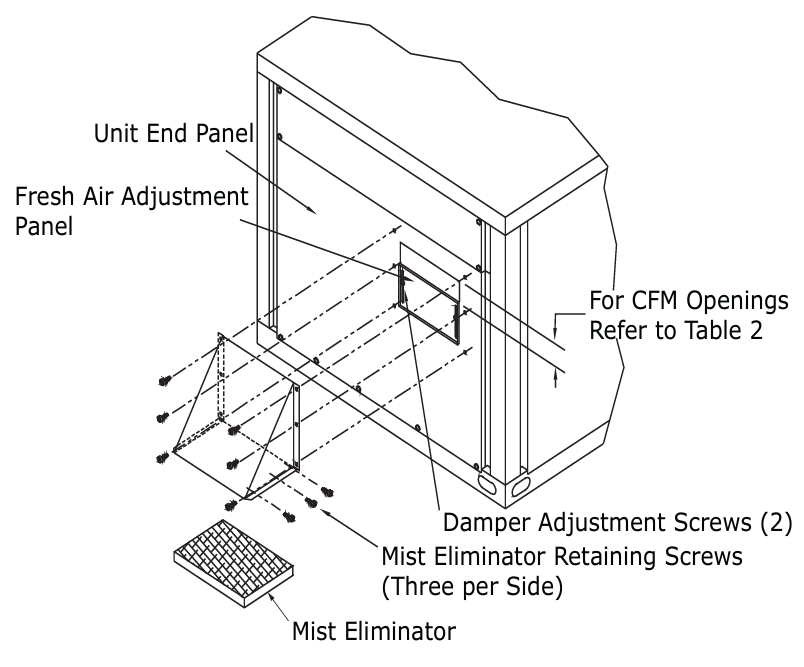 Unit End Panel

Fresh Air Adjustment Panel

For CFM Openings Refer to Table 2

Damper Adjustment Screws (2)

Mist Eliminator Retaining Screws (Three per Side)

Mist Eliminator