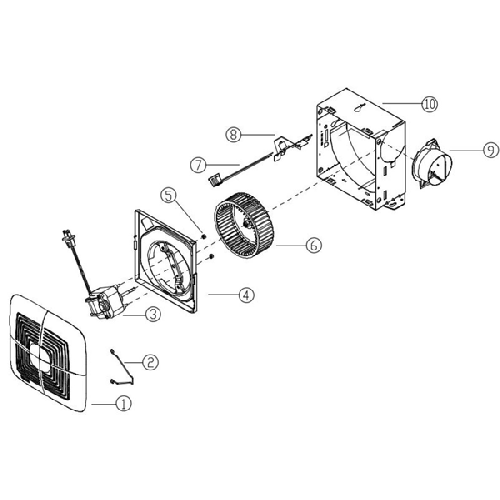 10
8
9
7
5
6
4
3
2
1