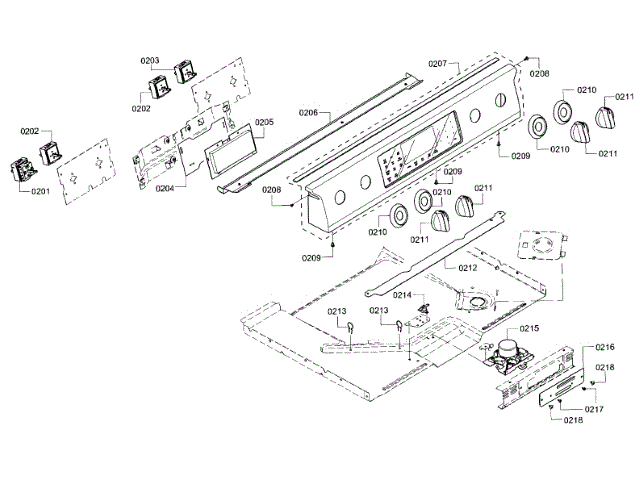 0203
0202
0202
0201
0204
0205
0206
0207
0208
0210
0211
0210
0211
0209
0209
0208
0210
0211
0210
0211
0209
0212
0214
0213
0213
0215
0216
0218
0217
0218