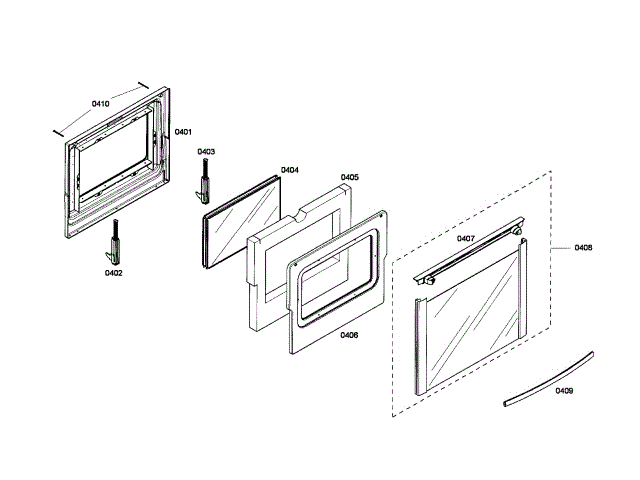 0410
0401
0403
0404
0405
0402
0407
0408
0406
0409