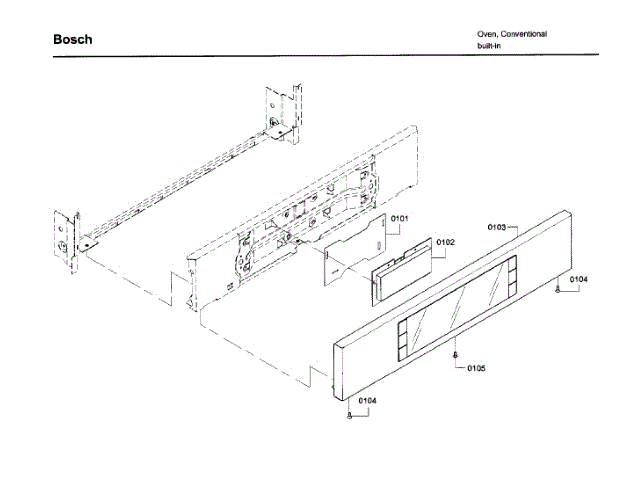 Bosch

Oven, Conventional
built-in

0101
0102
0103
0104
0105
0104