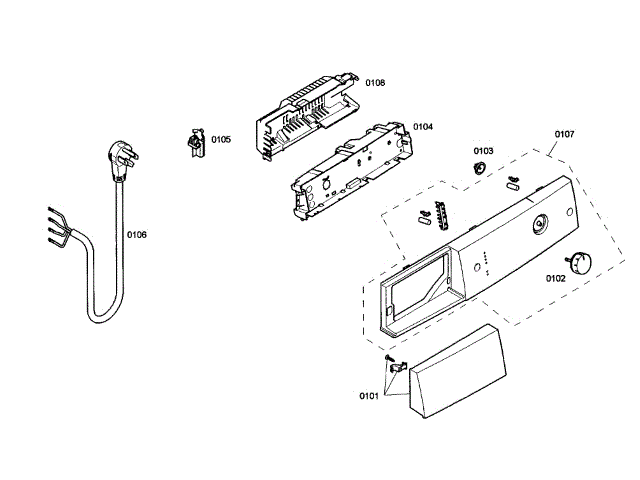 0108
0105
0104
0107
0103
0106
0102
0101