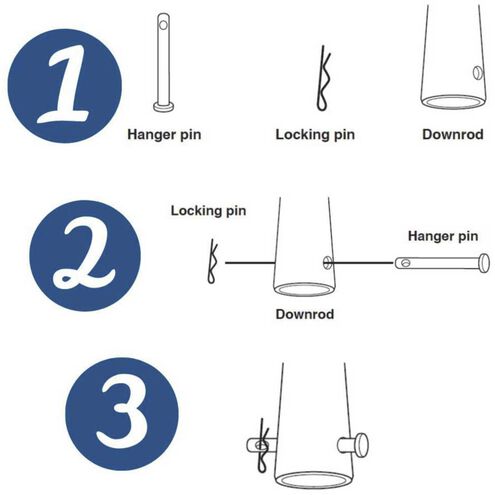 1

Hanger pin

Locking pin

Downrod

2

Locking pin

Hanger pin

Downrod

3