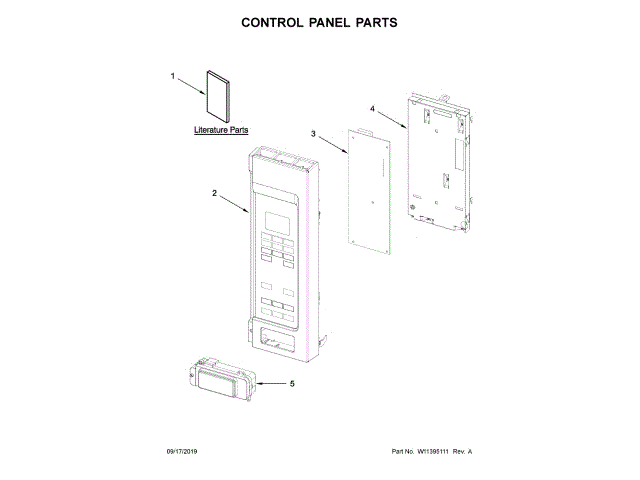 CONTROL PANEL PARTS

1

Literature Parts

4

3

2

5

09/17/2019

Part No. W11395111 Rev. A