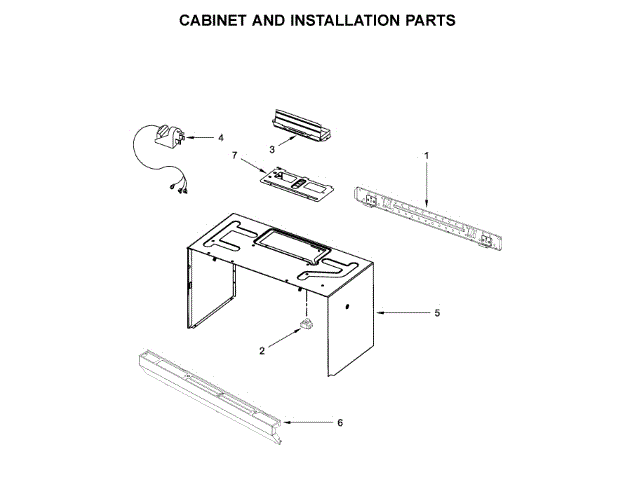 CABINET AND INSTALLATION PARTS

4

3

7

1

5

2

6