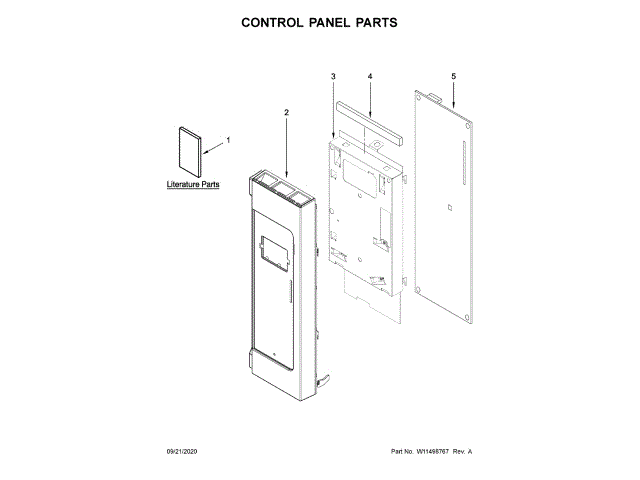 CONTROL PANEL PARTS

3
4
5
2
1
Literature Parts

09/21/2020
Part No. W11498767 Rev. A