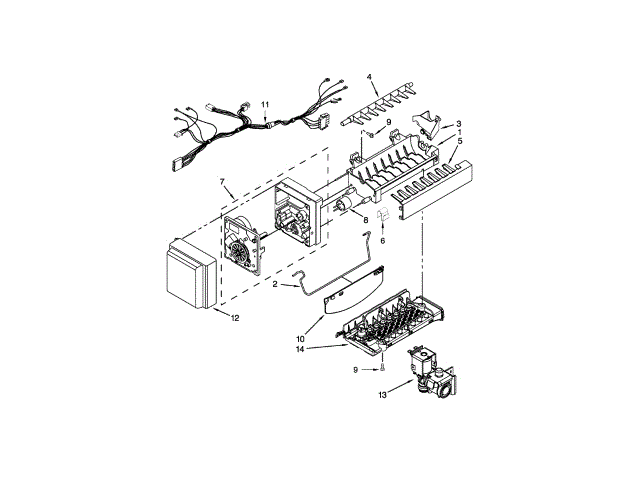 4
11
9
3
1
5
7
8
6
2
12
10
14
9
13