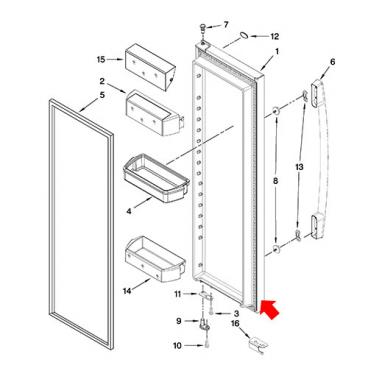 7
12
1
15
6
2
5
13
8
4
14
11
3
9
16
10