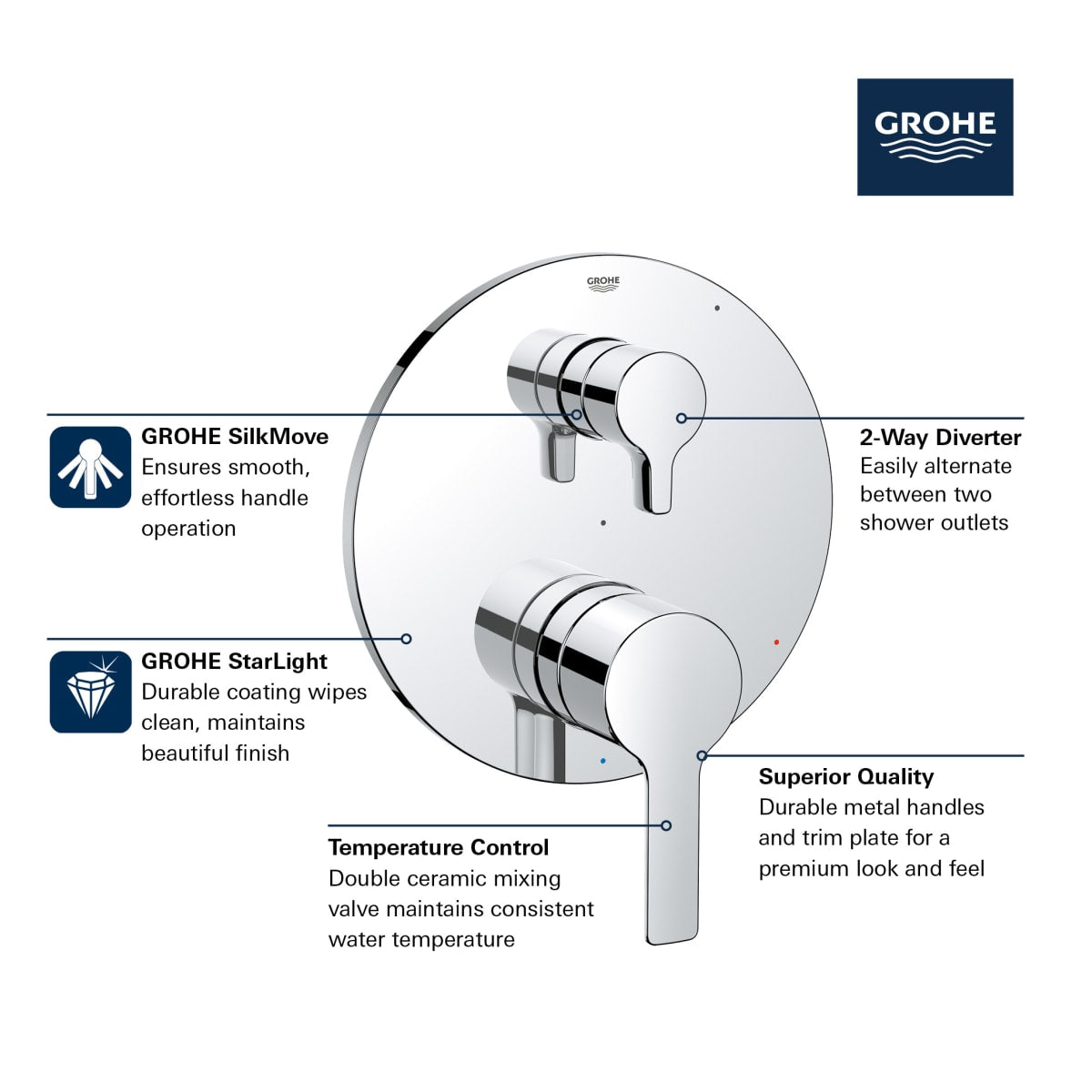 GROHE

GROHE

GROHE SilkMove
Ensures smooth, effortless handle operation

2-Way Diverter
Easily alternate between two shower outlets

GROHE StarLight
Durable coating wipes clean, maintains beautiful finish

Superior Quality
Durable metal handles and trim plate for a premium look and feel

Temperature Control
Double ceramic mixing valve maintains consistent water temperature