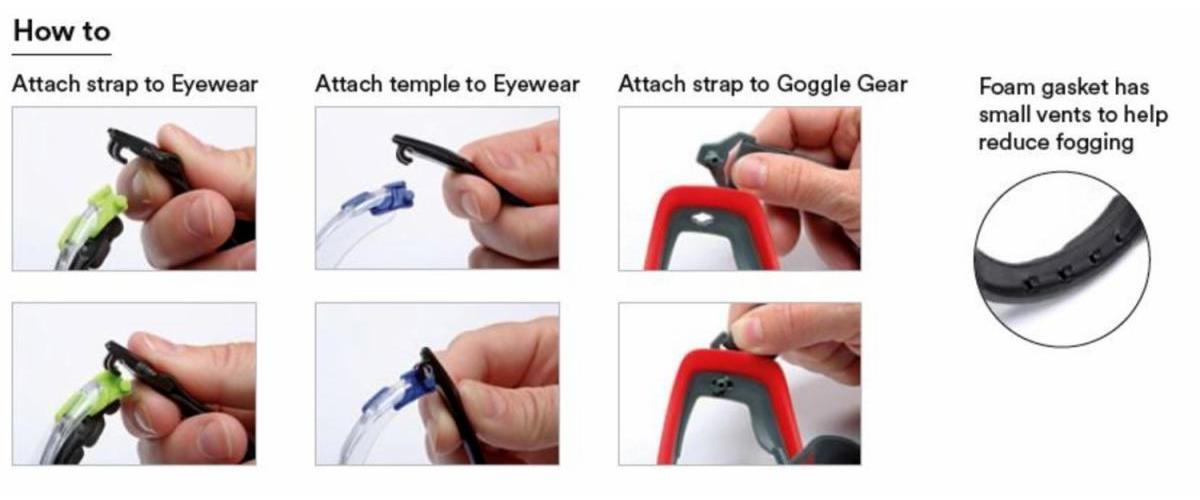 How to

Attach strap to Eyewear

Attach temple to Eyewear

Attach strap to Goggle Gear

Foam gasket has small vents to help reduce fogging