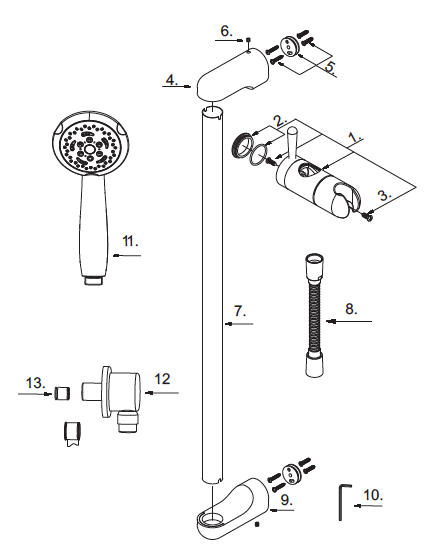 6.
5.
4.
2.
1.
3.
11.
7.
8.
13.
12
9.
10.