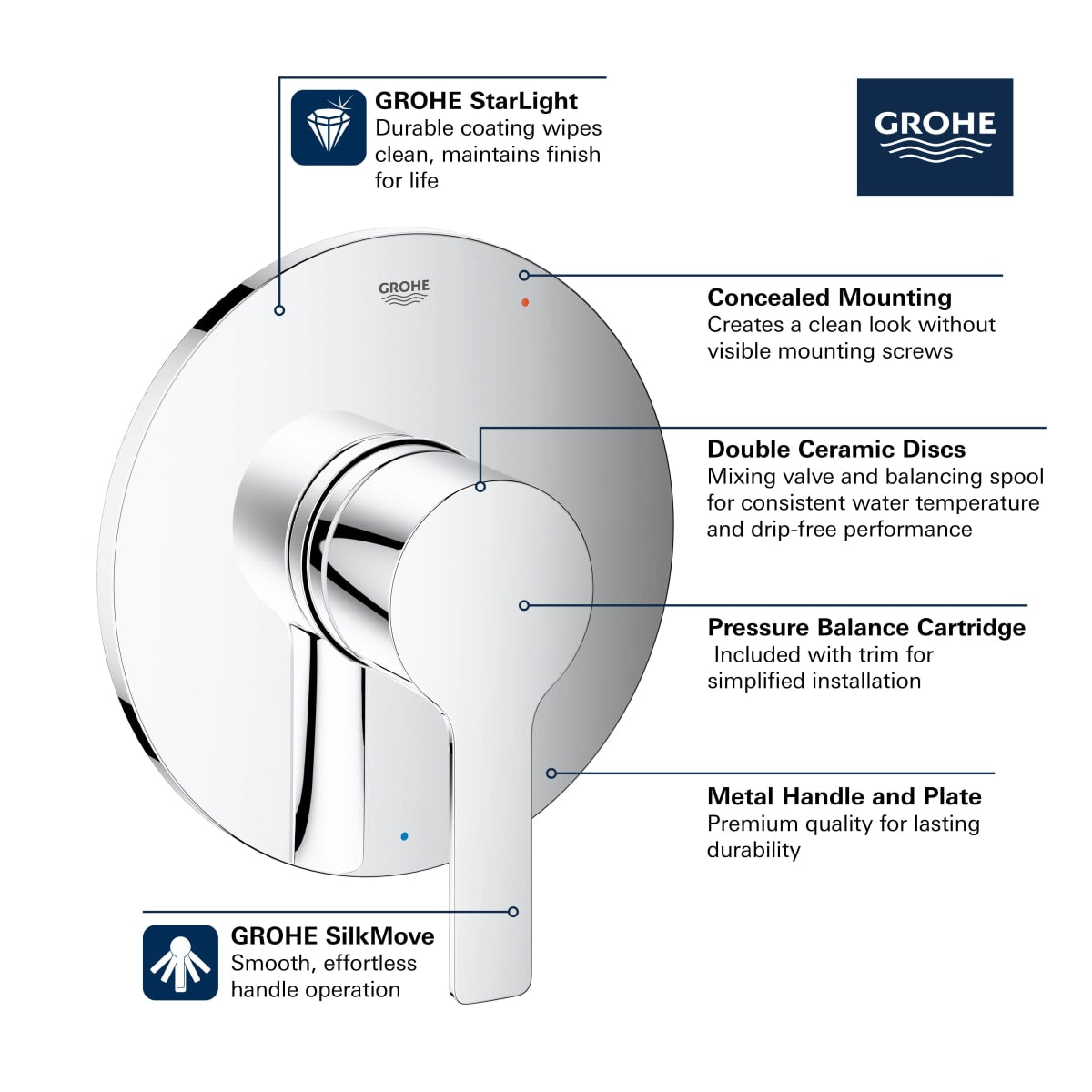 GROHE StarLight
Durable coating wipes clean, maintains finish for life

GROHE

GROHE

Concealed Mounting
Creates a clean look without visible mounting screws

Double Ceramic Discs
Mixing valve and balancing spool for consistent water temperature and drip-free performance

Pressure Balance Cartridge
Included with trim for simplified installation

Metal Handle and Plate
Premium quality for lasting durability

GROHE SilkMove
Smooth, effortless handle operation