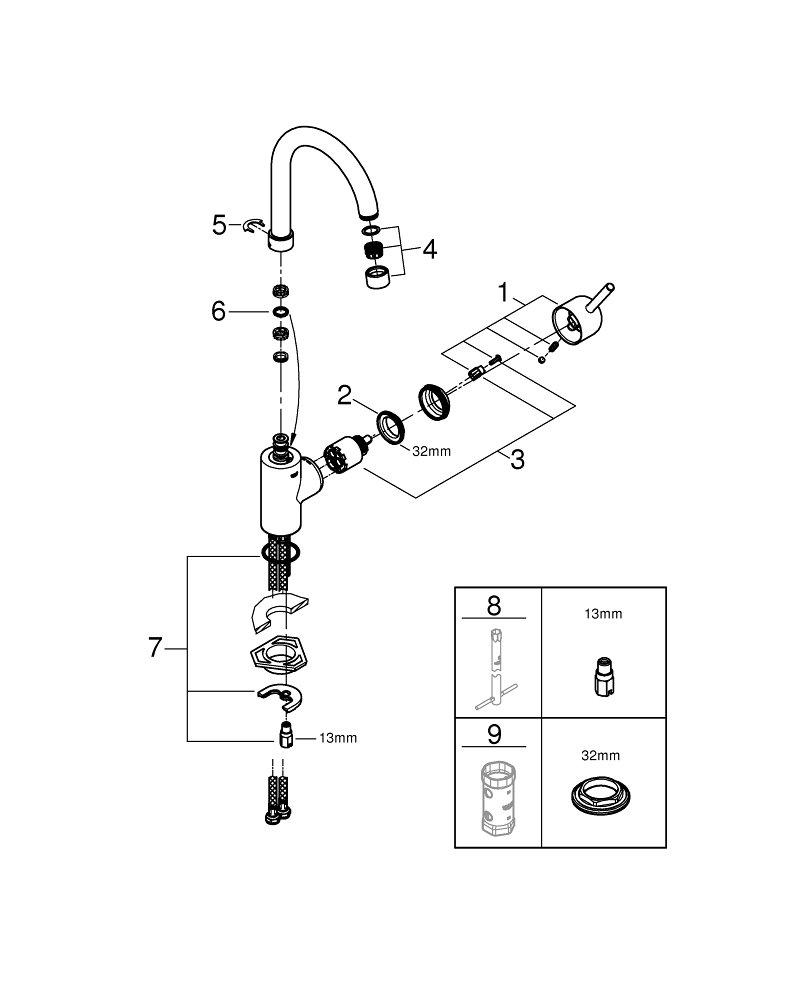 5
4
1
6
2
32mm
3
7
13mm

| 8 | 13mm |
|---|---|
| 9 | 32mm |