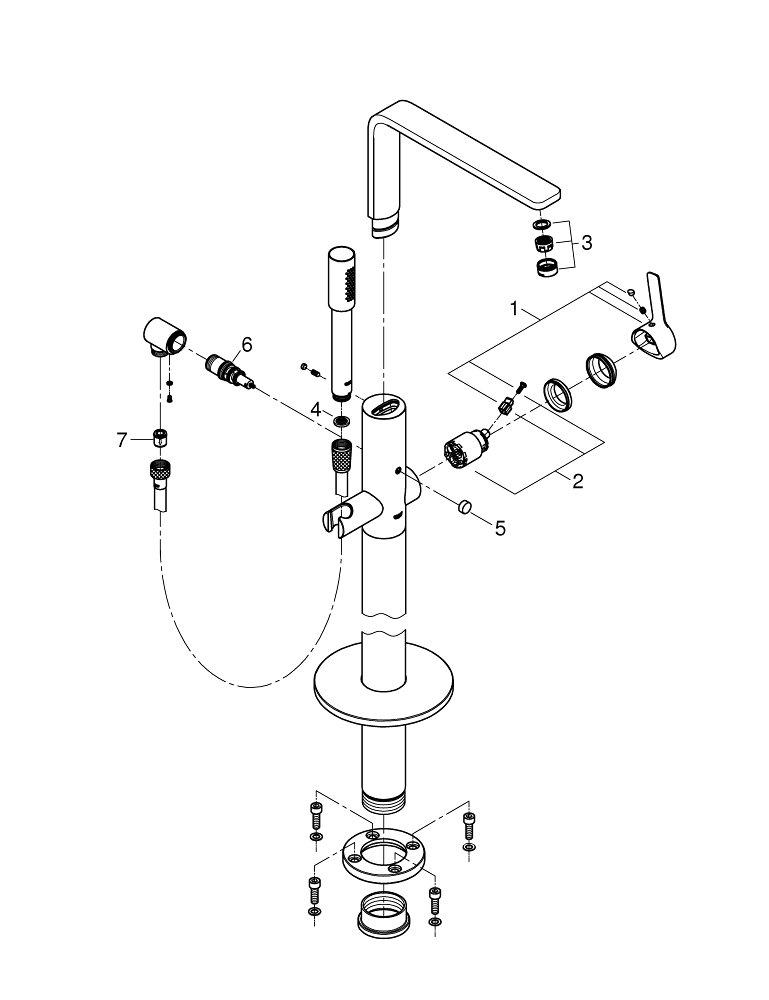 3
1
6
4
7
2
5