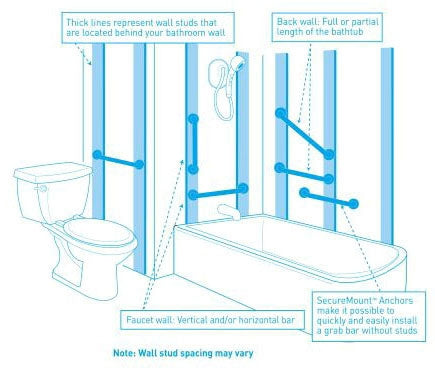 Thick lines represent wall studs that are located behind your bathroom wall

Back wall: Full or partial length of the bathtub

Faucet wall: Vertical and/or horizontal bar

SecureMount™ Anchors make it possible to quickly and easily install a grab bar without studs

Note: Wall stud spacing may vary