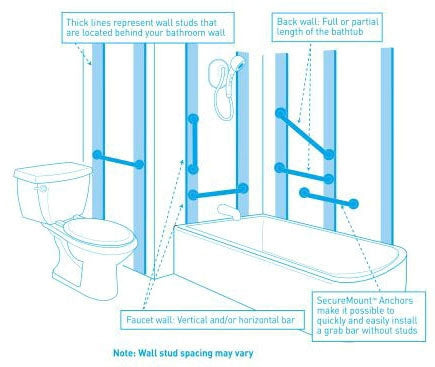 Thick lines represent wall studs that are located behind your bathroom wall

Back wall: Full or partial length of the bathtub

Faucet wall: Vertical and/or horizontal bar

SecureMount™ Anchors make it possible to quickly and easily install a grab bar without studs

Note: Wall stud spacing may vary