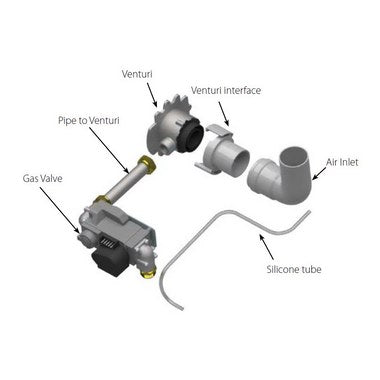 Venturi

Venturi interface

Pipe to Venturi

Air Inlet

Gas Valve

Silicone tube