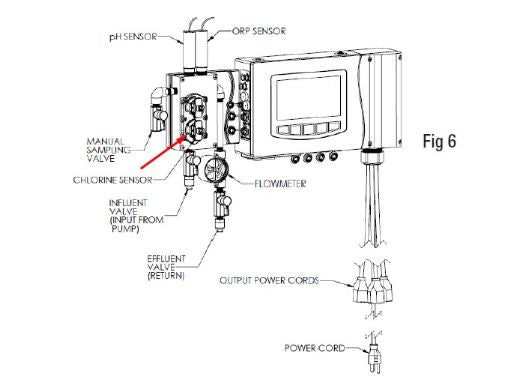 pH SENSOR
ORP SENSOR
MANUAL SAMPLING VALVE
Fig 6
CHLORINE SENSOR
FLOWMETER
INFLUENT VALVE (INPUT FROM PUMP)
EFFLUENT VALVE (RETURN)
OUTPUT POWER CORDS
POWER CORD