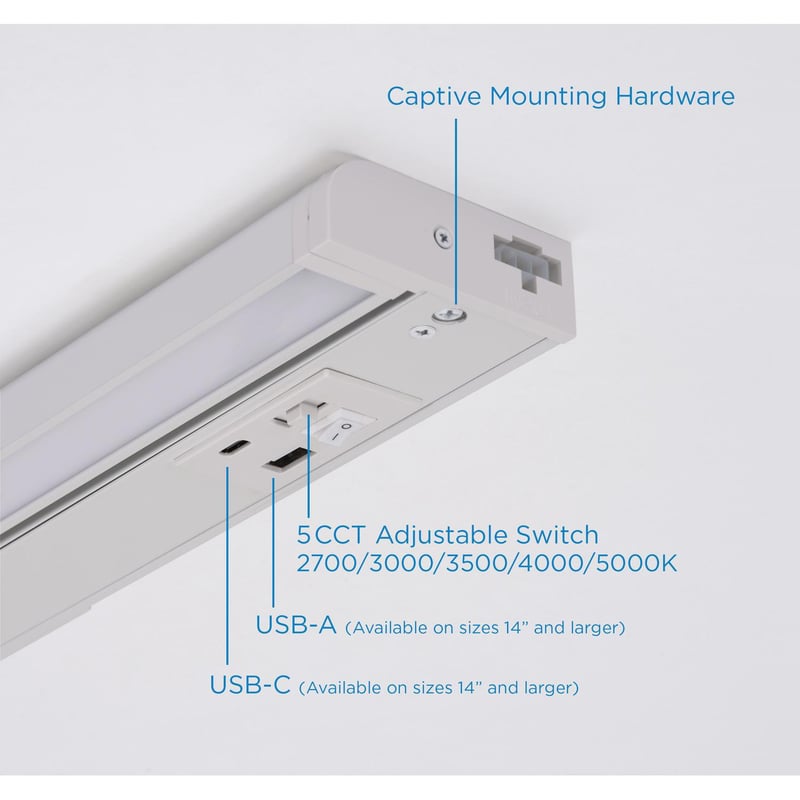 Captive Mounting Hardware

5CCT Adjustable Switch
2700/3000/3500/4000/5000K

USB-A (Available on sizes 14” and larger)

USB-C (Available on sizes 14” and larger)