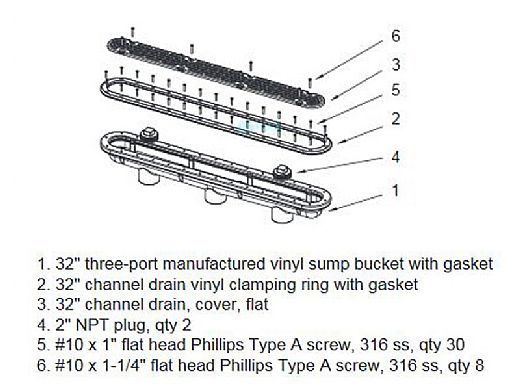 6
3
5
2
4
1

1. 32" three-port manufactured vinyl sump bucket with gasket
2. 32" channel drain vinyl clamping ring with gasket
3. 32" channel drain, cover, flat
4. 2" NPT plug, qty 2
5. #10 x 1" flat head Phillips Type A screw, 316 ss, qty 30
6. #10 x 1-1/4" flat head Phillips Type A screw, 316 ss, qty 8