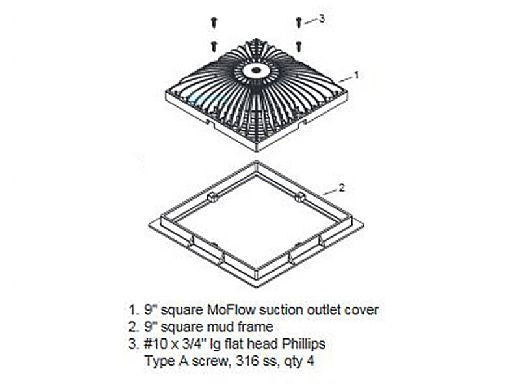 3

1

2

1. 9" square MoFlow suction outlet cover
2. 9" square mud frame
3. #10 x 3/4" lg flat head Phillips Type A screw, 316 ss, qty 4