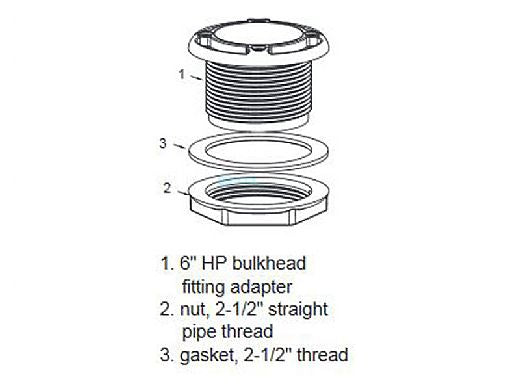 1

3

2

1. 6" HP bulkhead fitting adapter
2. nut, 2-1/2" straight pipe thread
3. gasket, 2-1/2" thread