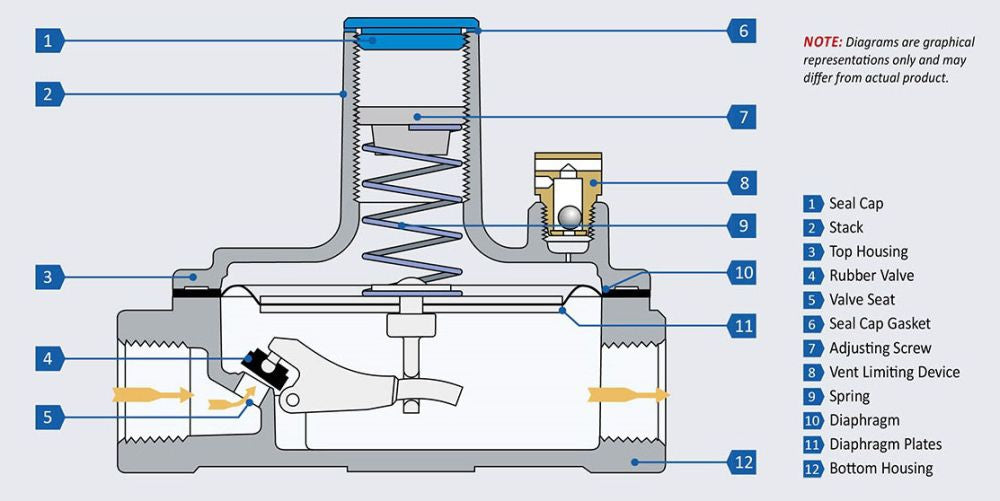 1
2
3
4
5
6
7
8
9
10
11
12

NOTE: Diagrams are graphical representations only and may differ from actual product.

1 Seal Cap
2 Stack
3 Top Housing
4 Rubber Valve
5 Valve Seat
6 Seal Cap Gasket
7 Adjusting Screw
8 Vent Limiting Device
9 Spring
10 Diaphragm
11 Diaphragm Plates
12 Bottom Housing