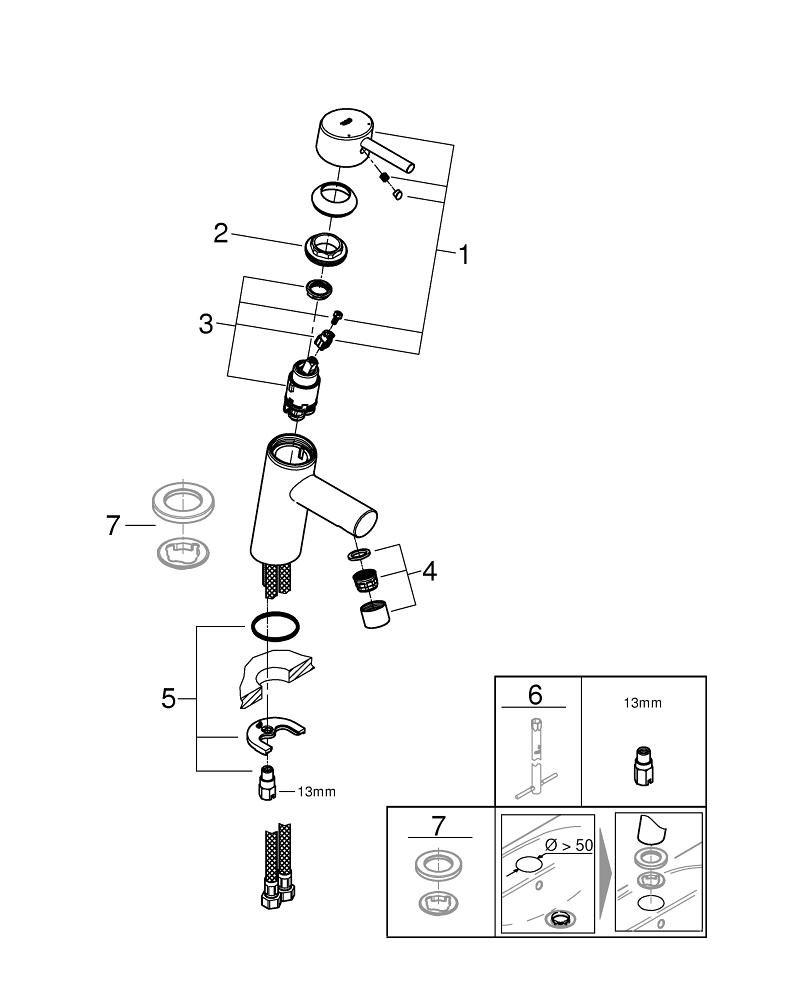 1
2
3
7
4
5
13mm
6
13mm
7
Ø > 50