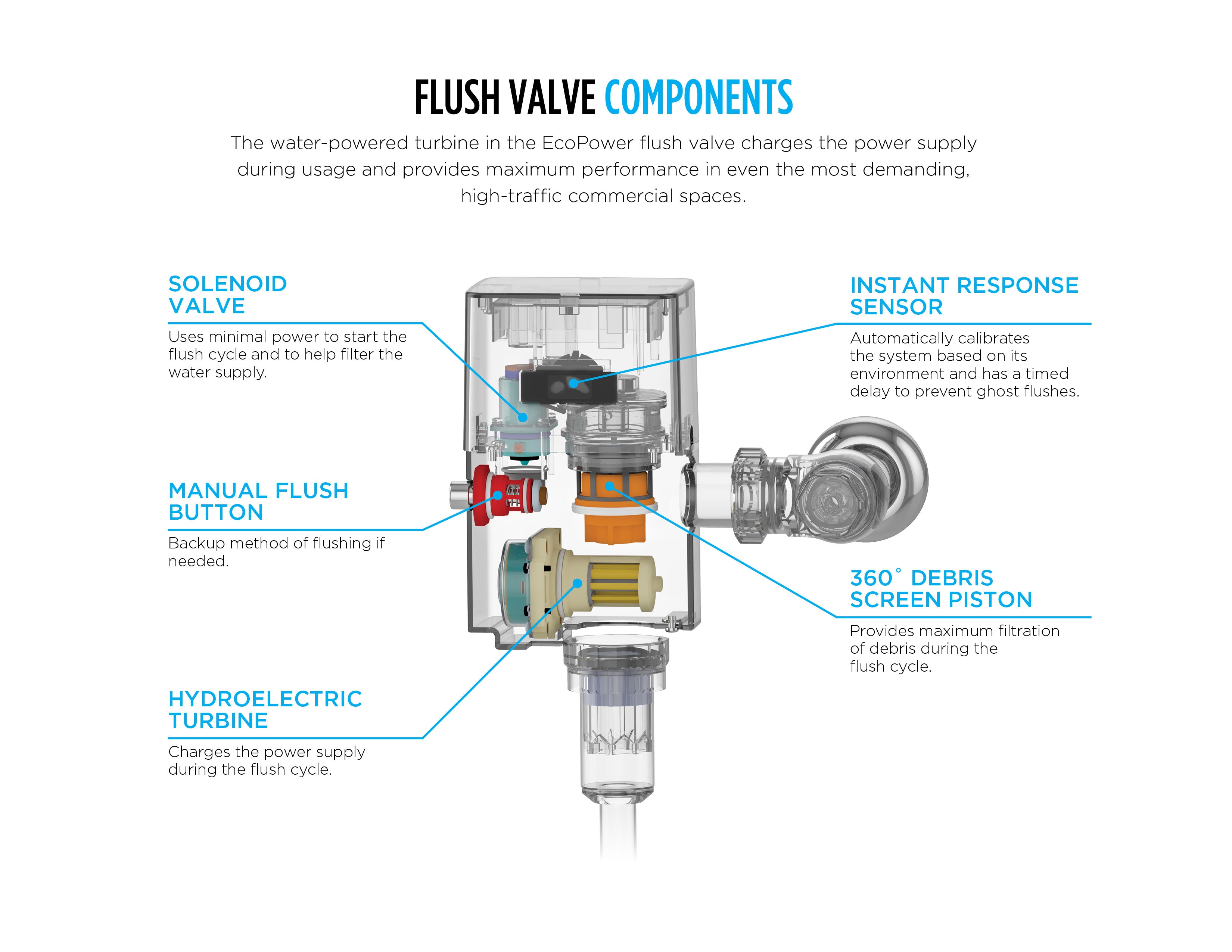 FLUSH VALVE COMPONENTS

The water-powered turbine in the EcoPower flush valve charges the power supply during usage and provides maximum performance in even the most demanding, high-traffic commercial spaces.

SOLENOID VALVE

Uses minimal power to start the flush cycle and to help filter the water supply.

MANUAL FLUSH BUTTON

Backup method of flushing if needed.

HYDROELECTRIC TURBINE

Charges the power supply during the flush cycle.

INSTANT RESPONSE SENSOR

Automatically calibrates the system based on its environment and has a timed delay to prevent ghost flushes.

360° DEBRIS SCREEN PISTON

Provides maximum filtration of debris during the flush cycle.