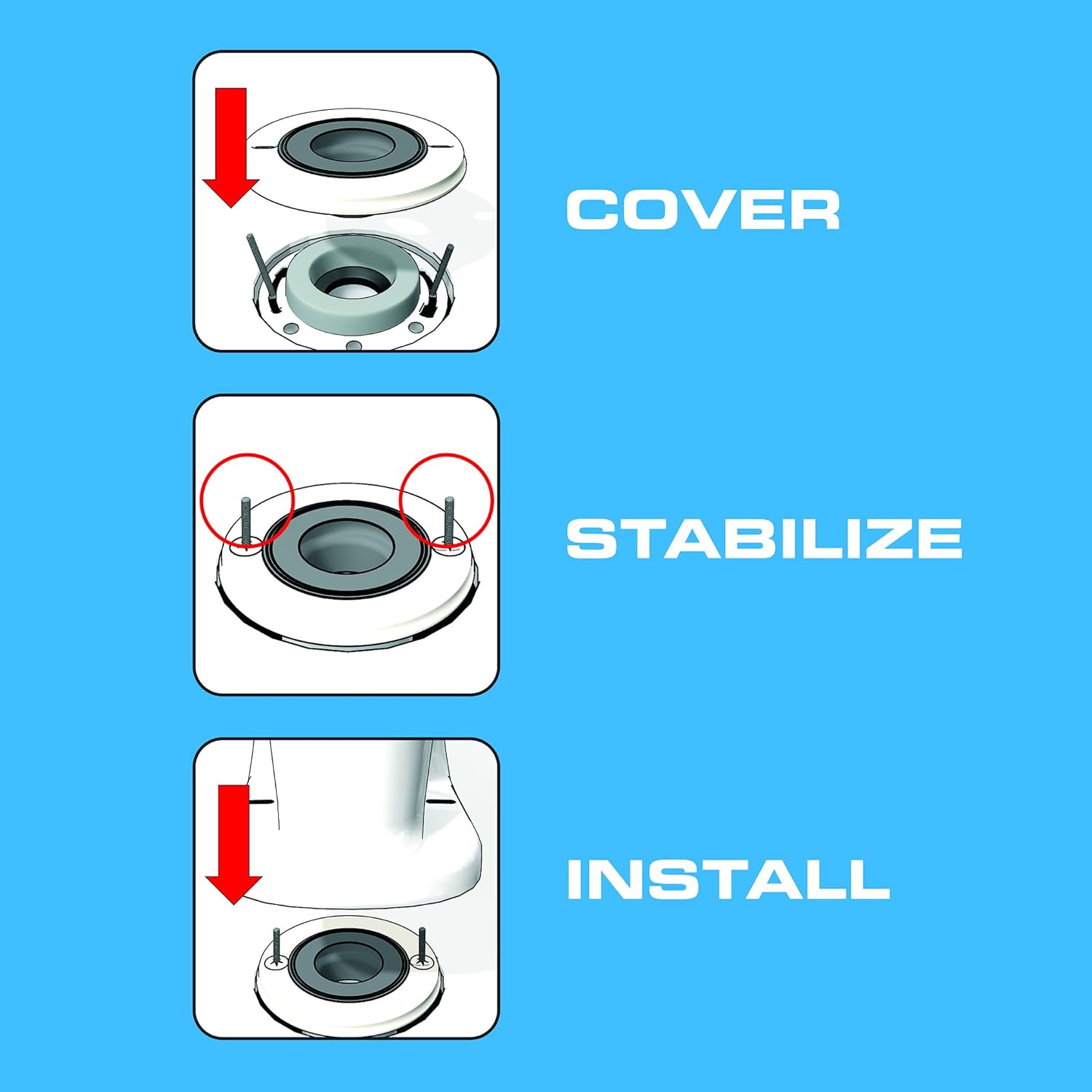 COVER

STABILIZE

INSTALL