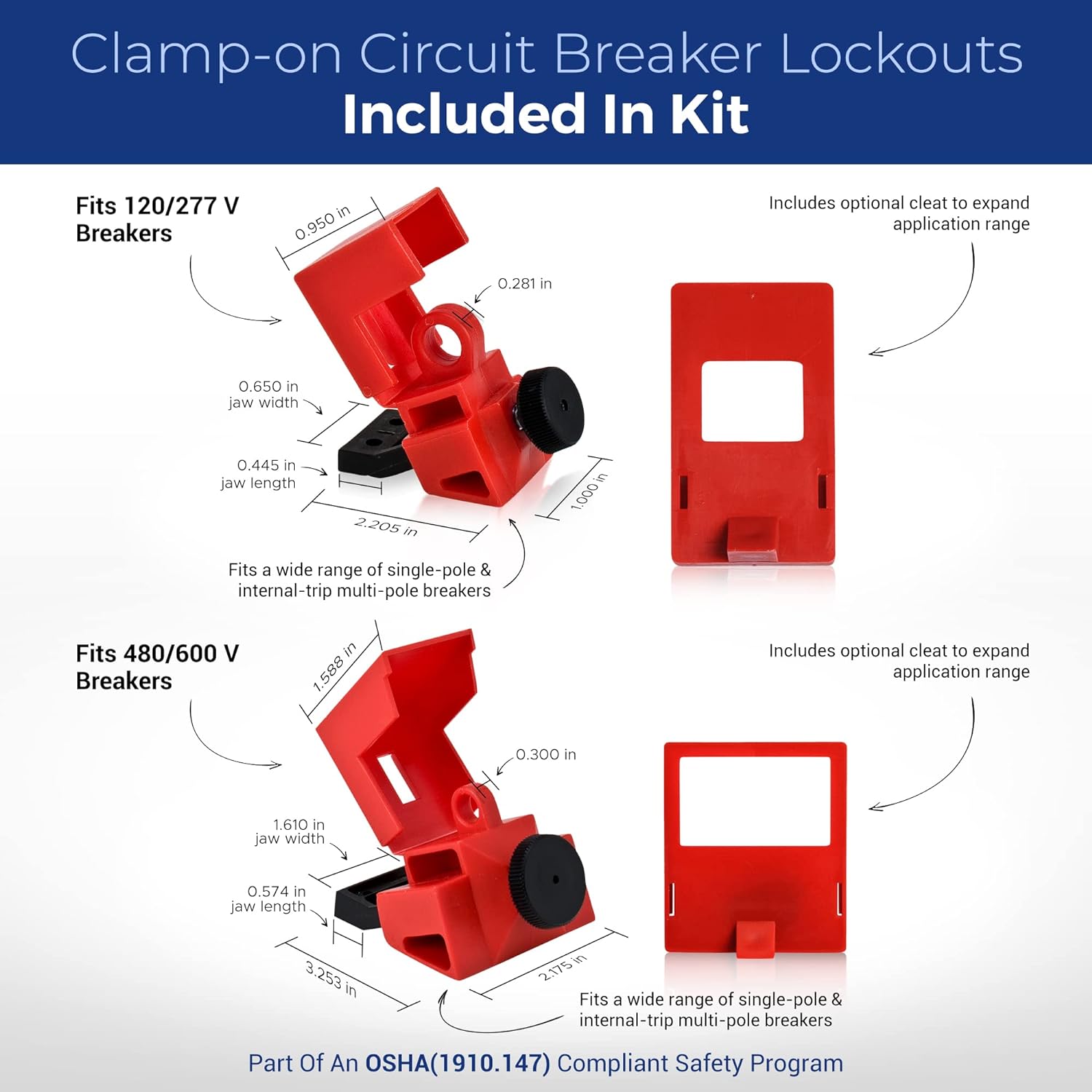 Clamp-on Circuit Breaker Lockouts
Included In Kit

Fits 120/277 V Breakers

0.950 in

0.281 in

0.650 in jaw width

0.445 in jaw length

2.205 in

1.000 in

Fits a wide range of single-pole & internal-trip multi-pole breakers

Includes optional cleat to expand application range

Fits 480/600 V Breakers

1.588 in

0.300 in

1.610 in jaw width

0.574 in jaw length

3.253 in

2.175 in

Fits a wide range of single-pole & internal-trip multi-pole breakers

Includes optional cleat to expand application range

Part Of An OSHA(1910.147) Compliant Safety Program