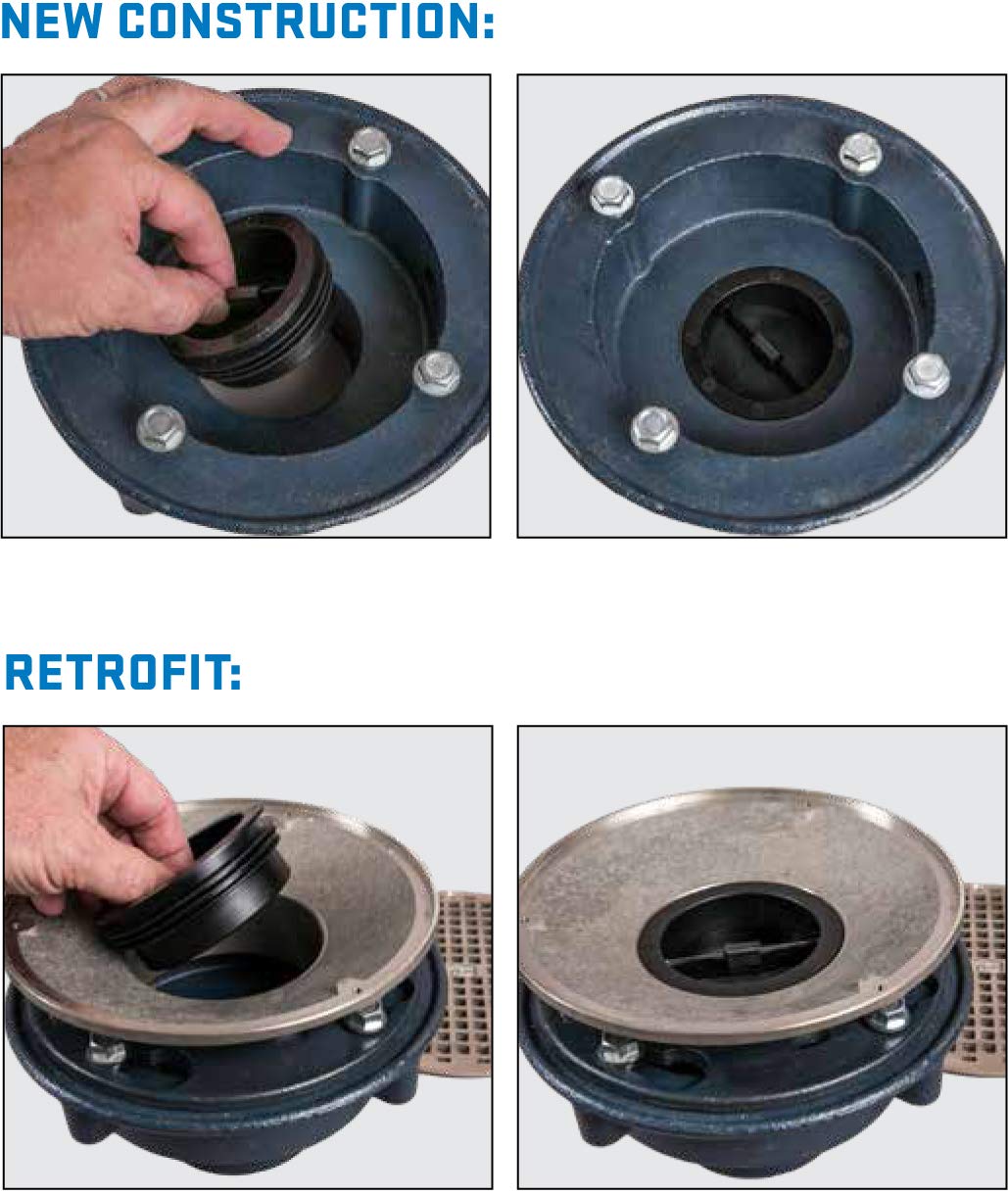 NEW CONSTRUCTION:

RETROFIT: