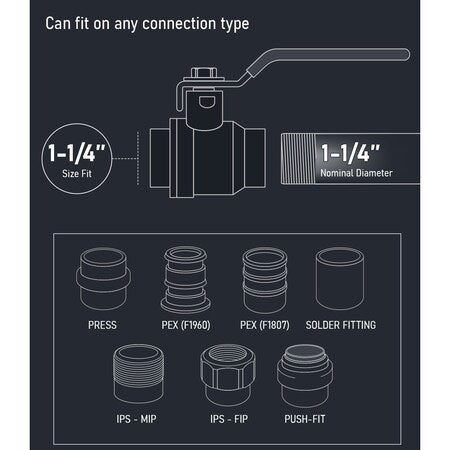 Can fit on any connection type

1-1/4"
Size Fit

1-1/4"
Nominal Diameter

PRESS
PEX (F1960)
PEX (F1807)
SOLDER FITTING
IPS - MIP
IPS - FIP
PUSH-FIT