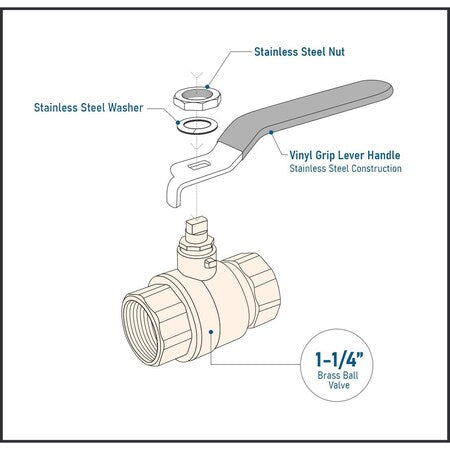 Stainless Steel Nut

Stainless Steel Washer

Vinyl Grip Lever Handle
Stainless Steel Construction

1-1/4"
Brass Ball Valve