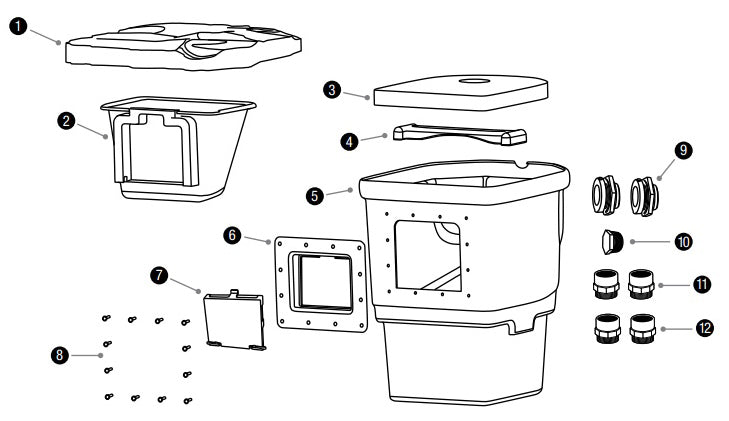 1
2
3
4
5
6
7
8
9
10
11
12