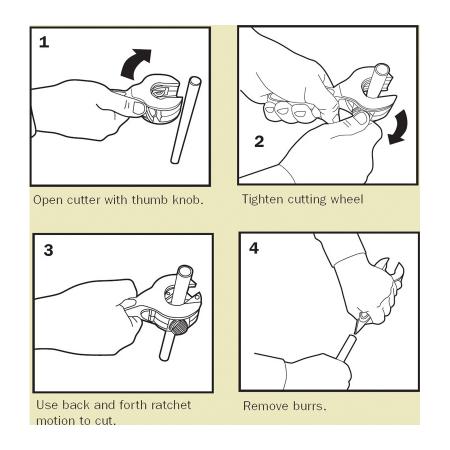 1

Open cutter with thumb knob.

2

Tighten cutting wheel

3

Use back and forth ratchet motion to cut.

4

Remove burrs.