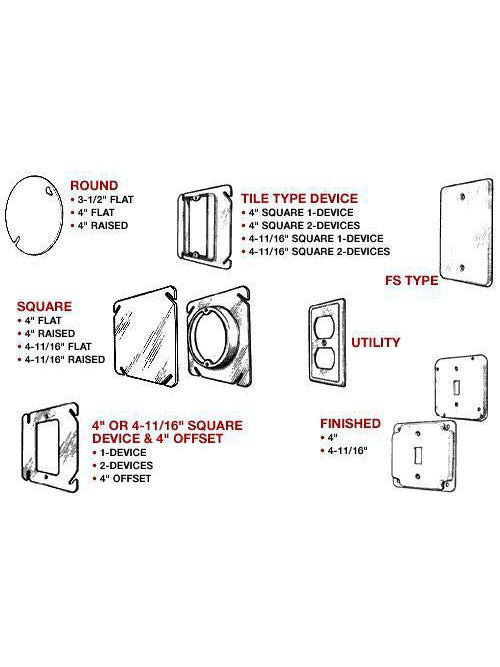 ROUND
• 3-1/2" FLAT
• 4" FLAT
• 4" RAISED

TILE TYPE DEVICE
• 4" SQUARE 1-DEVICE
• 4" SQUARE 2-DEVICES
• 4-11/16" SQUARE 1-DEVICE
• 4-11/16" SQUARE 2-DEVICES

FS TYPE

SQUARE
• 4" FLAT
• 4" RAISED
• 4-11/16" FLAT
• 4-11/16" RAISED

UTILITY

4" OR 4-11/16" SQUARE DEVICE & 4" OFFSET
• 1-DEVICE
• 2-DEVICES
• 4" OFFSET

FINISHED
• 4"
• 4-11/16"