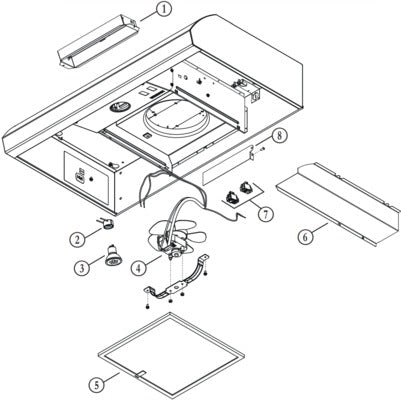 1
8
7
6
2
3
4
5