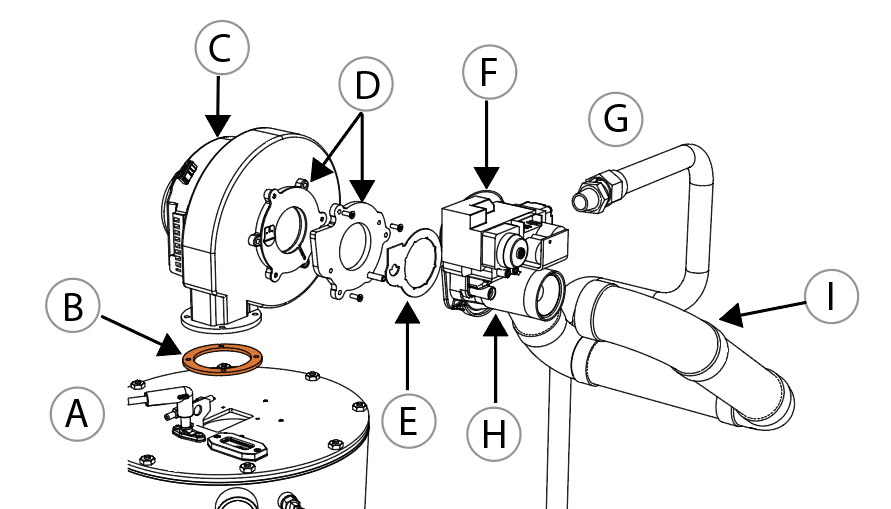 C
D
F
G
B
I
A
E
H